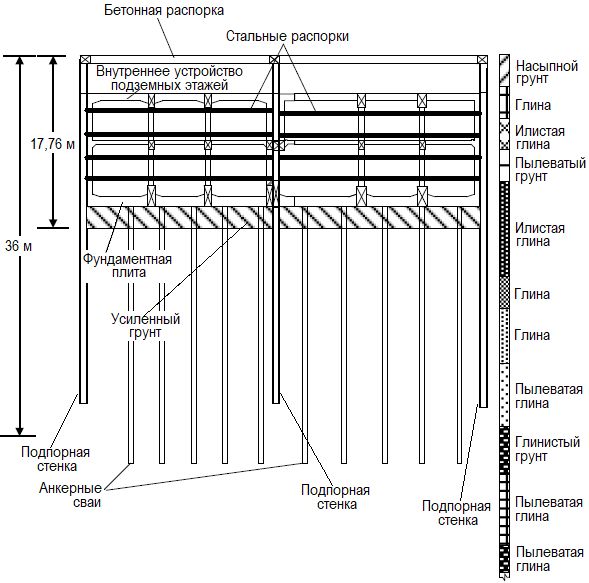 Бетонная распорка

Стальные распорки

Внутреннее устройство подземных этажей

17,76 м

36 м

Фундаментная плита

Усиленный грунт

Подпорная стенка

Анкерные сваи

Подпорная стенка

Подпорная стенка

Насыпной грунт

Глина

Илистая глина

Пылеватый грунт

Илистая глина

Глина

Глина

Пылеватая глина

Глинистый грунт

Пылеватая глина

Пылеватая глина