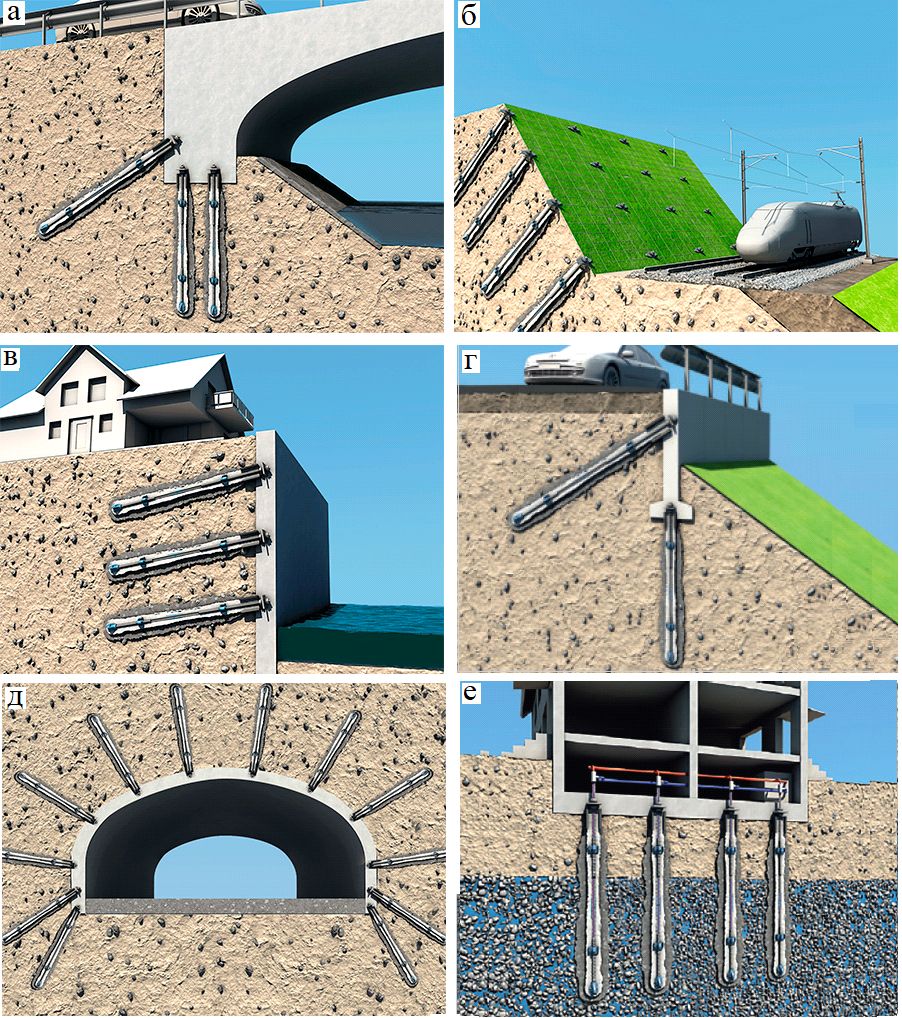 а

б

в

г

д

е